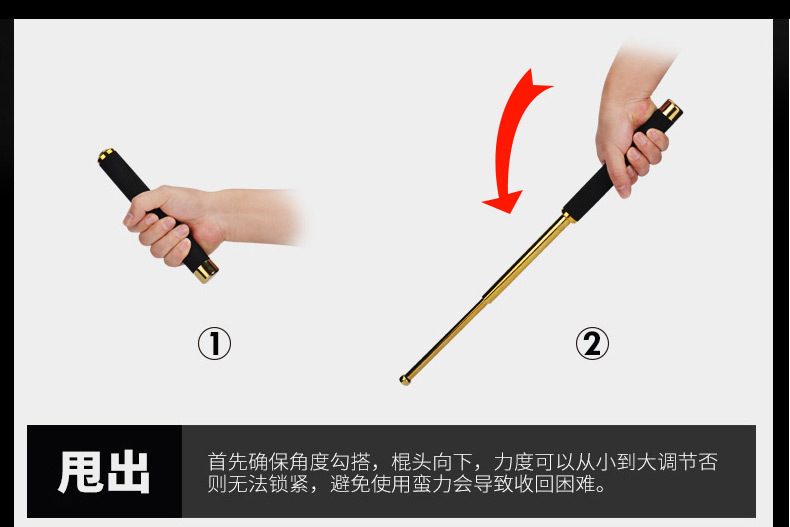 ①

②

甩出

首先确保角度勾搭，棍头向下，力度可以从小到大调节否则无法锁紧，避免使用蛮力会导致收回困难。